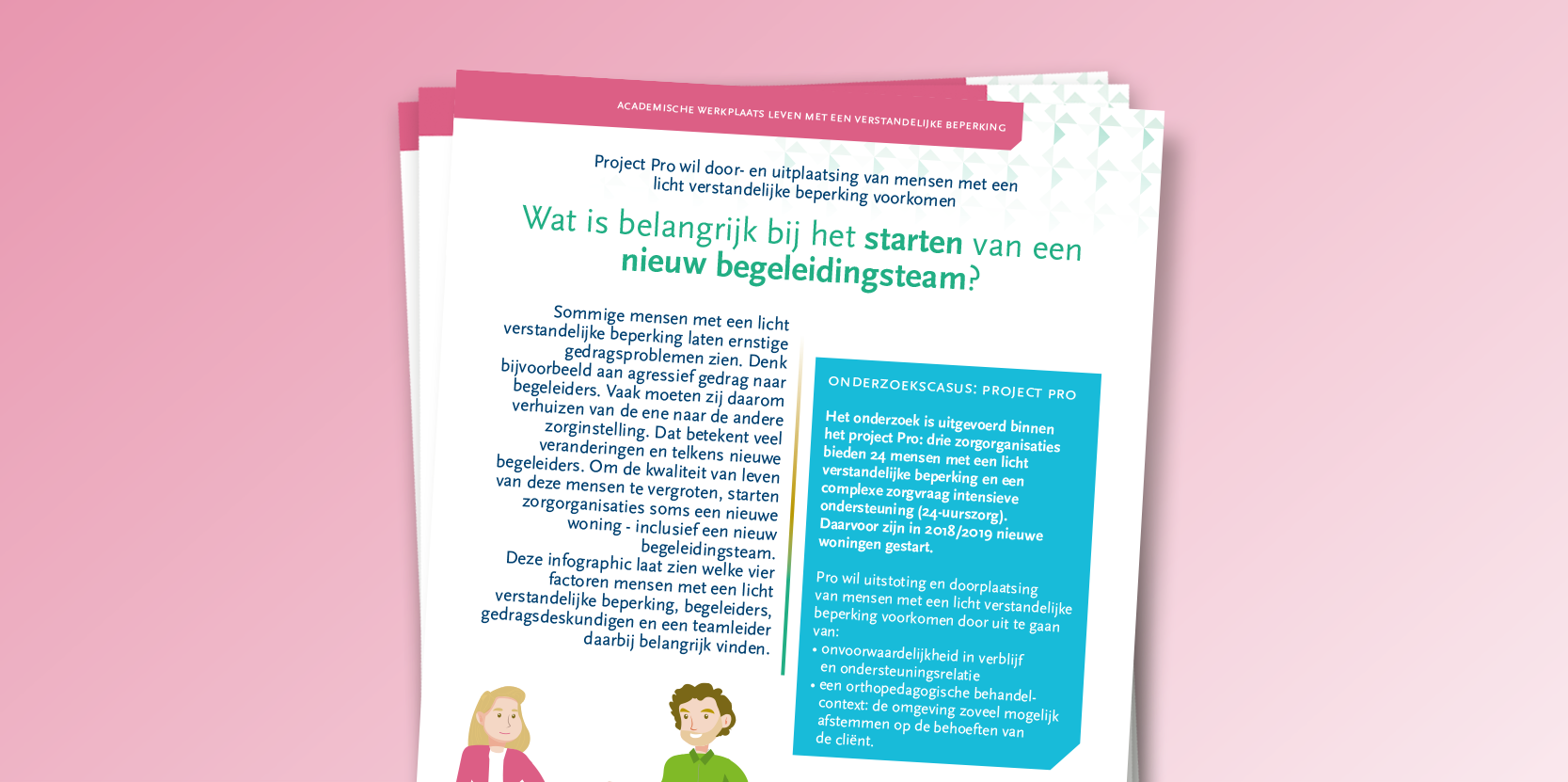 ACADEMISCHE WERKPLAATS LEVEN MET EEN VERSTANDELIJKE BEPERKING

Project Pro wil door- en uitplaatsing van mensen met een licht verstandelijke beperking voorkomen

Wat is belangrijk bij het starten van een nieuw begeleidingsteam?

Sommige mensen met een licht verstandelijke beperking laten ernstige gedragsproblemen zien. Denk bijvoorbeeld aan agressief gedrag naar begeleiders. Vaak moeten zij daarom verhuizen van de ene naar de andere zorginstelling. Dat betekent veel veranderingen en telkens nieuwe begeleiders. Om de kwaliteit van leven van deze mensen te vergroten, starten zorgorganisaties soms een nieuwe woning - inclusief een nieuw begeleidingsteam.
Deze infographic laat zien welke vier factoren mensen met een licht verstandelijke beperking, begeleiders, gedragsdeskundigen en een teamleider daarbij belangrijk vinden.

ONDERZOEKSCASUS: PROJECT PRO

Het onderzoek is uitgevoerd binnen het project Pro: drie zorgorganisaties bieden 24 mensen met een licht verstandelijke beperking en een complexe zorgvraag intensieve ondersteuning (24-uurszorg). Daarvoor zijn in 2018/2019 nieuwe woningen gestart.

Pro wil uitstoting en doorplaatsing van mensen met een licht verstandelijke beperking voorkomen door uit te gaan van:
• onvoorwaardelijkheid in verblijf en ondersteuningsrelatie
• een orthopedagogische behandelcontext: de omgeving zoveel mogelijk afstemmen op de behoeften van de cliënt.